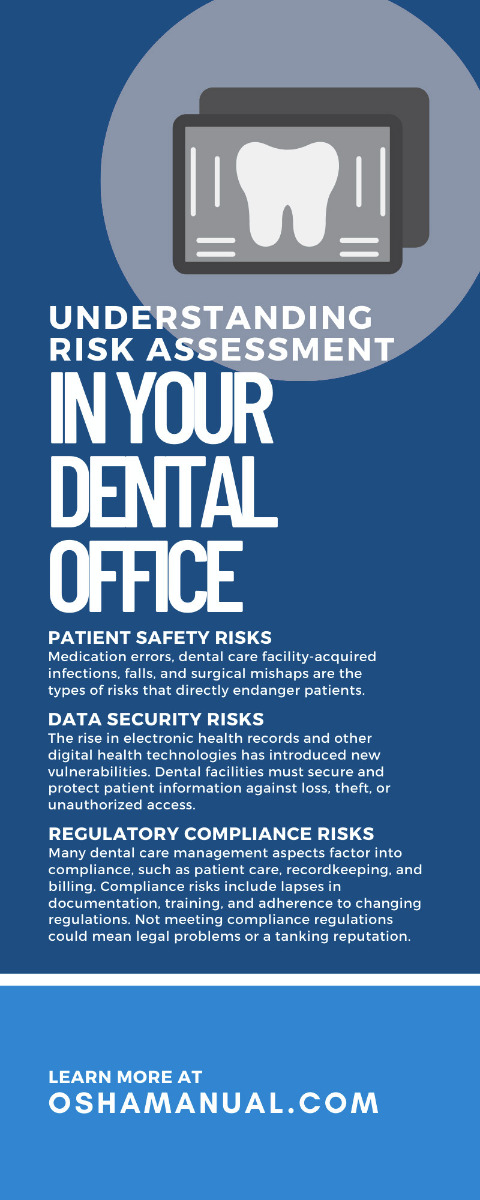 UNDERSTANDING RISK ASSESSMENT IN YOUR DENTAL OFFICE

PATIENT SAFETY RISKS
Medication errors, dental care facility-acquired infections, falls, and surgical mishaps are the types of risks that directly endanger patients.

DATA SECURITY RISKS
The rise in electronic health records and other digital health technologies has introduced new vulnerabilities. Dental facilities must secure and protect patient information against loss, theft, or unauthorized access.

REGULATORY COMPLIANCE RISKS
Many dental care management aspects factor into compliance, such as patient care, recordkeeping, and billing. Compliance risks include lapses in documentation, training, and adherence to changing regulations. Not meeting compliance regulations could mean legal problems or a tanking reputation.

LEARN MORE AT
OSHAMANUAL.COM